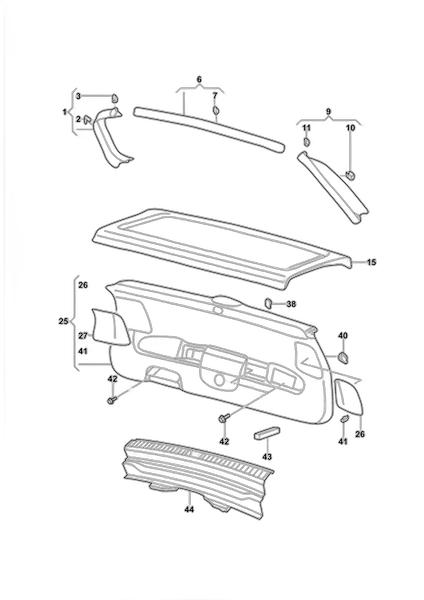 3
1
2
6
7
9
11
10
15
26
25
27
41
38
40
42
42
43
41
26
44