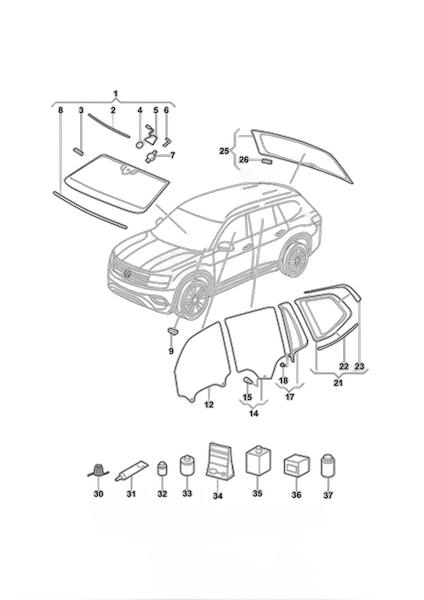 1
8
3
2
4
5
6
7
25
26
9
12
15
14
18
17
22
23
21
30
31
32
33
34
35
36
37