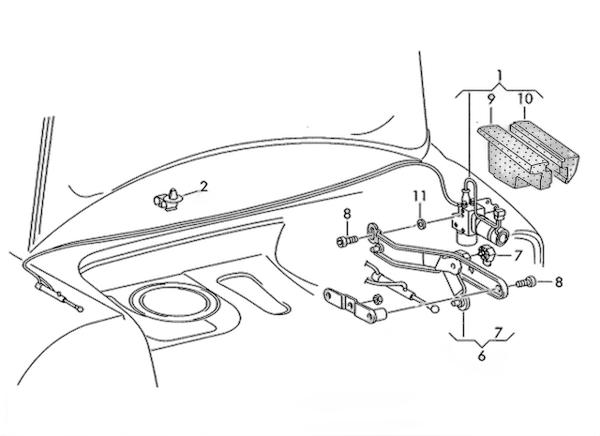 1
9
10
2
11
8
7
8
7
6