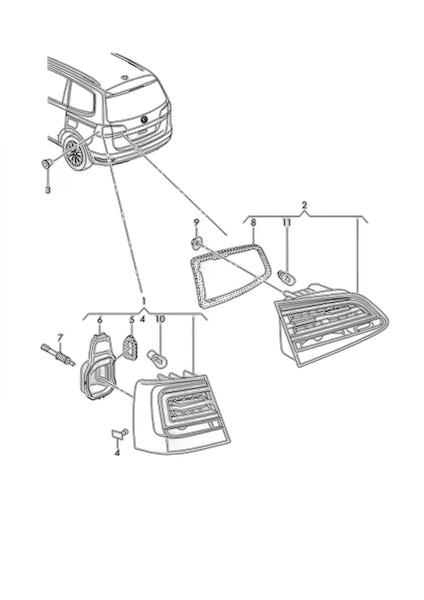 3
2
9
8
11
1
6
5
4
10
7
4