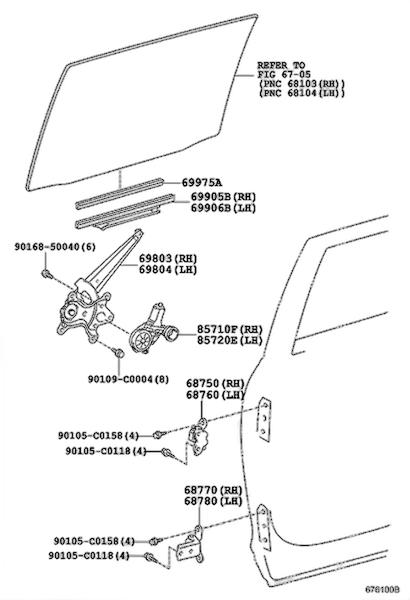 REFER TO
FIG 67-05
(PNC 68103(RH))
(PNC 68104(LH))

69975A

69905B(RH)
69906B(LH)

90168-50040(6)

69803(RH)
69804(LH)

85710F(RH)
85720E(LH)

90109-C0004(8)

68750(RH)
68760(LH)

90105-C0158(4)
90105-C0118(4)

68770(RH)
68780(LH)

90105-C0158(4)
90105-C0118(4)

678100B