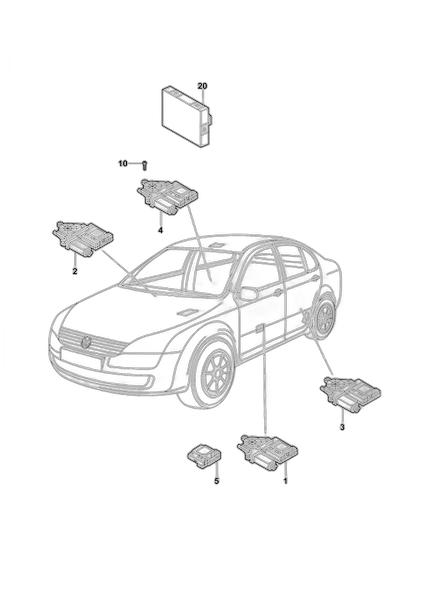 20
10
4
2
3
5
1