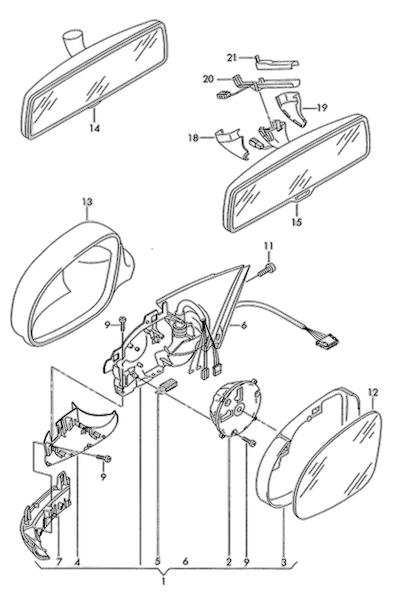 21
20
19
18
14
15
13
11
9
6
12
9
7
4
5
6
2
9
3
1