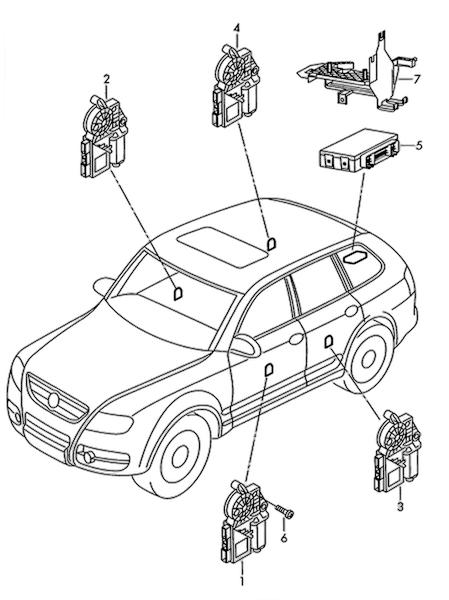 4
2
7
5
3
6
1