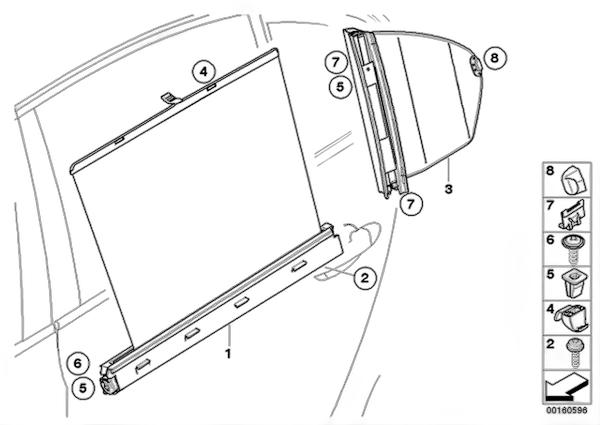 4
7
5
8
3
7
2
1
6
5
8
7
6
5
4
2
00160596