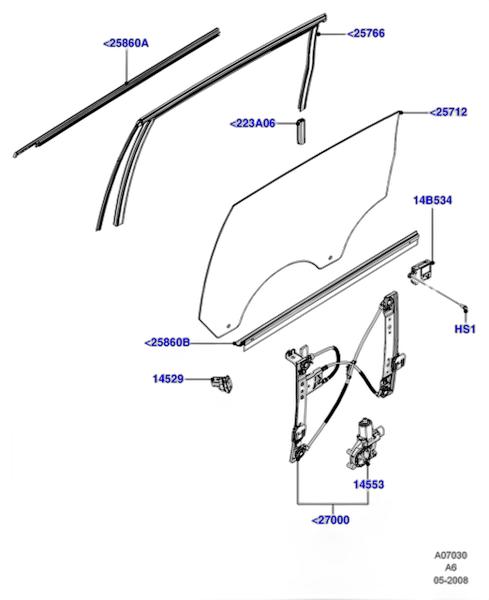 <25860A

<25766

<223A06

<25712

14B534

HS1

<25860B

14529

14553

<27000

A07030
A6
05-2008