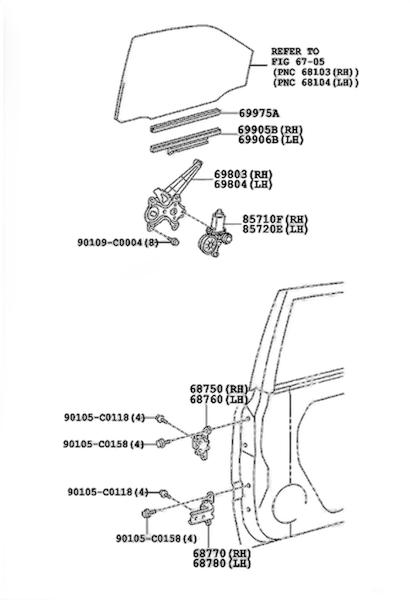 REFER TO
FIG 67-05
(PNC 68103(RH))
(PNC 68104(LH))

69975A

69905B(RH)
69906B(LH)

69803(RH)
69804(LH)

85710F(RH)
85720E(LH)

90109-C0004(8)

68750(RH)
68760(LH)

90105-C0118(4)

90105-C0158(4)

90105-C0118(4)

90105-C0158(4)

68770(RH)
68780(LH)