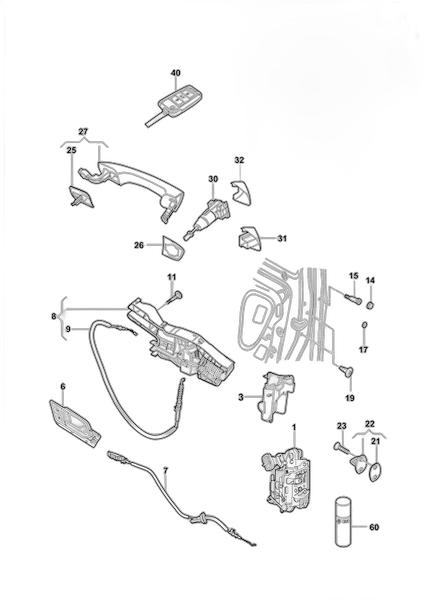 40

27

25

32

30

26

31

11

15

14

8

9

17

19

6

3

1

23

22

21

7

60