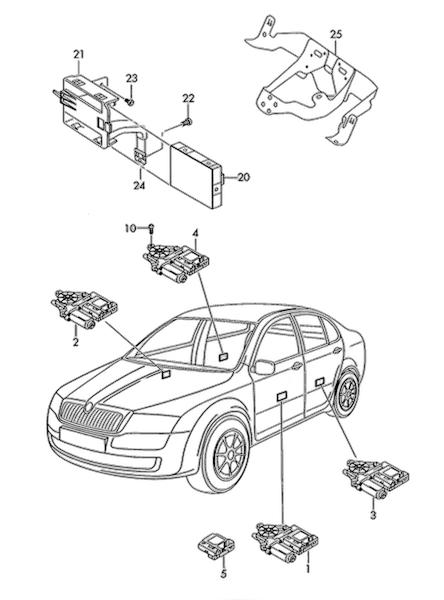 21
23
22
25
24
20
10
4
2
3
5
1