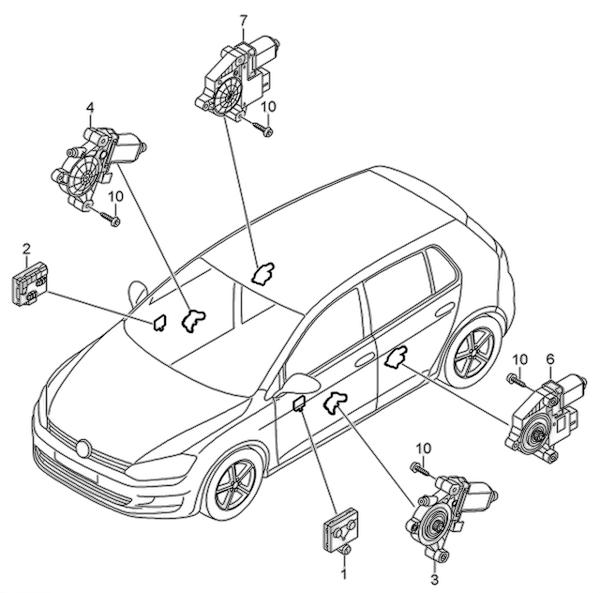 7
10
4
10
2
10
6
10
1
3