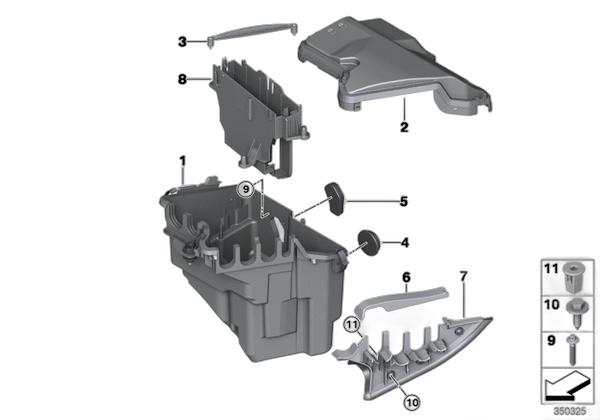 3
8
2
1
9
5
4
6
7
11
10
11
10
9
350325