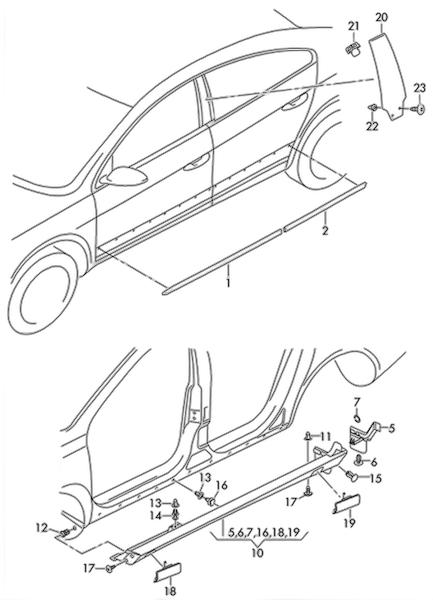 21
20
23
22
2
1
7
5
11
6
15
13
16
17
13
14
19
12
5,6,7,16,18,19
10
17
18