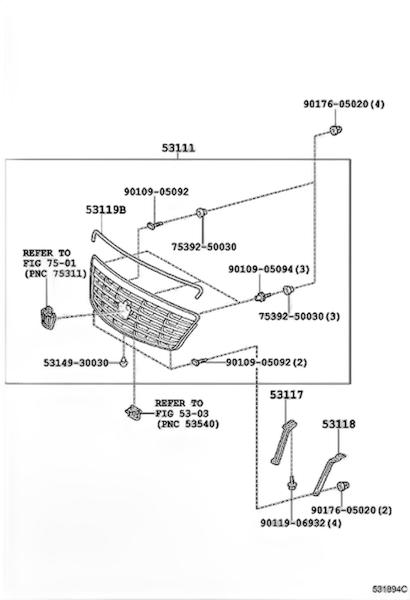 90176-05020(4)

53111

90109-05092

53119B

75392-50030

REFER TO
FIG 75-01
(PNC 75311)

90109-05094(3)

75392-50030(3)

53149-30030

90109-05092(2)

REFER TO
FIG 53-03
(PNC 53540)

53117

53118

90176-05020(2)

90119-06932(4)

531894C