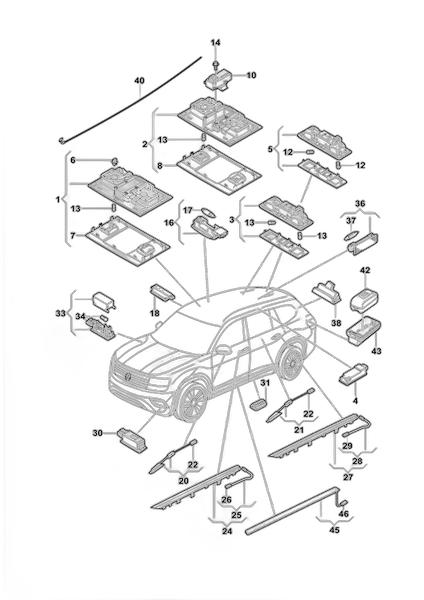 14
10
40
2
13
8
5
12
12
6
1
13
7
17
16
3
13
13
36
37
42
33
34
18
38
43
4
31
22
21
30
22
20
29
28
27
26
25
24
46
45