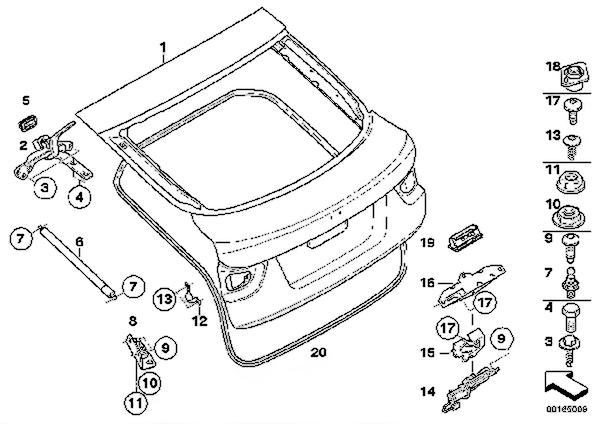 1
5
2
3
4
7
6
7
13
12
8
9
10
11
20
19
16
17
17
15
9
14
18
17
13
11
10
9
7
4
3
00165009