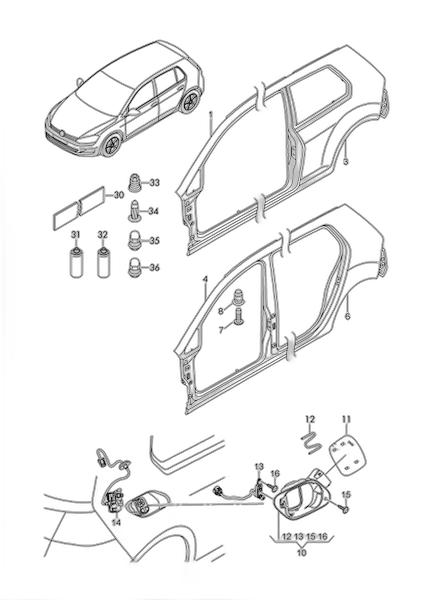 1
3
33
30
34
31
32
35
36
4
8
7
6
12
11
13
16
15
14
12 13 15 16
10