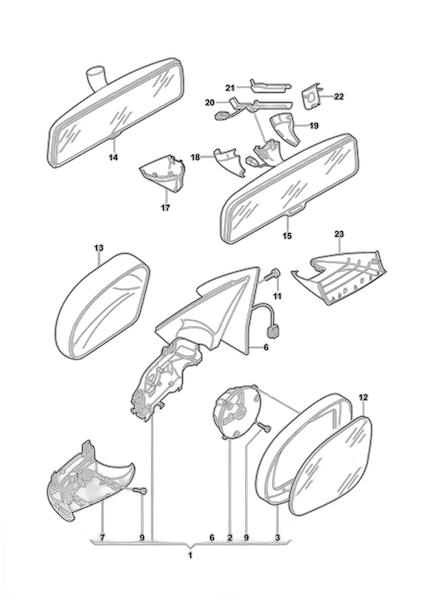 21
22
20
19
14
18
17
15
23
13
11
6
12
7
9
6
2
9
3
1