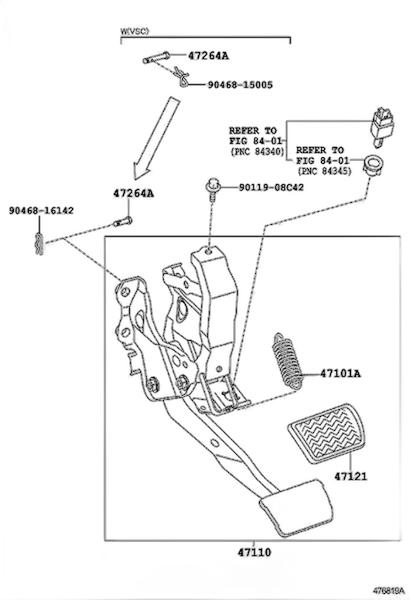 W(VSC)

47264A

90468-15005

REFER TO
FIG 84-01
(PNC 84340)

REFER TO
FIG 84-01
(PNC 84345)

47264A

90119-08C42

90468-16142

47101A

47121

47110

476819A