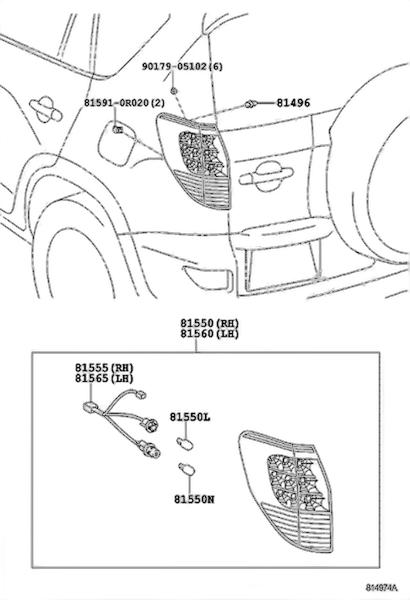 90179-05102(6)

81591-0R020(2)

81496

81550(RH)
81560(LH)

81555(RH)
81565(LH)

81550L

81550N

814974A