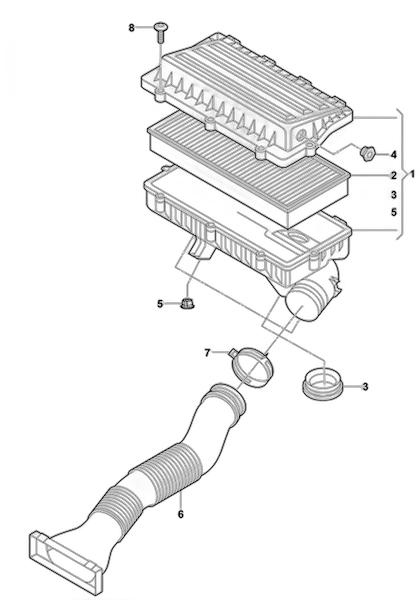 8
4
2
1
3
5
5
7
3
6