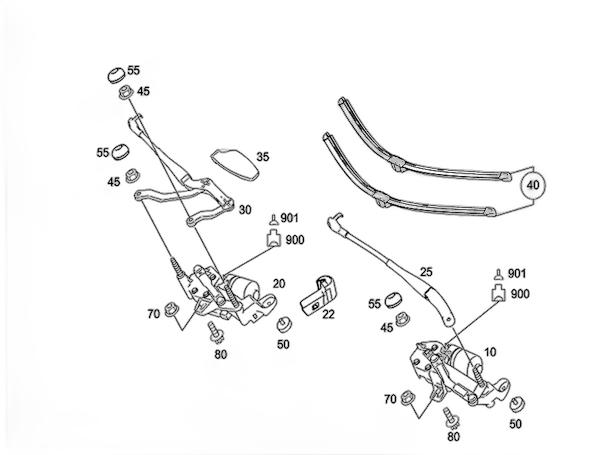 55
45
55
45
35
30
901
900
20
22
70
80
50
40
25
901
900
55
45
10
70
80
50