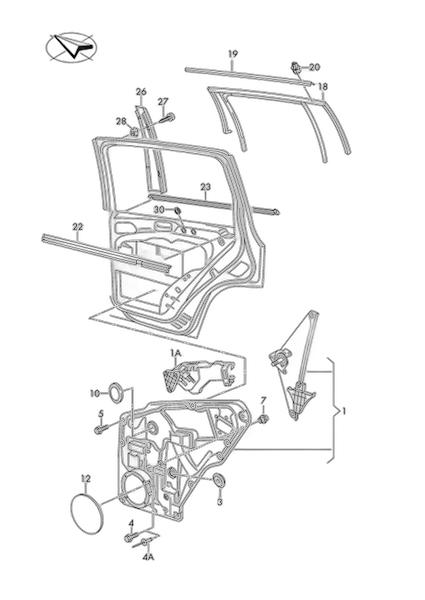 19
20
18
26
27
28
23
30
22
1A
10
7
5
1
12
3
4
4A