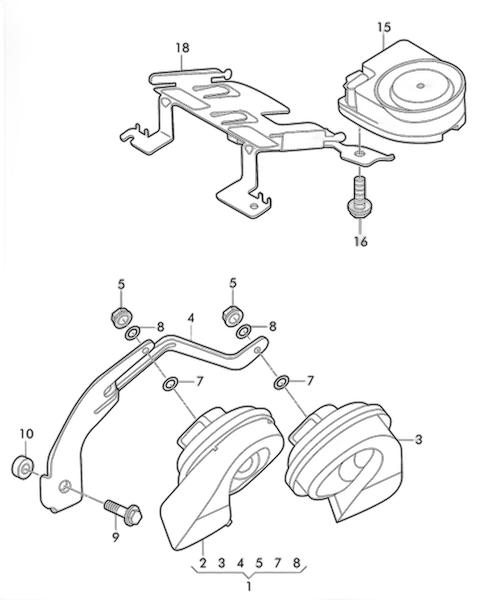 18
15
16
5
5
8
4
8
7
7
10
3
9
2 3 4 5 7 8
1