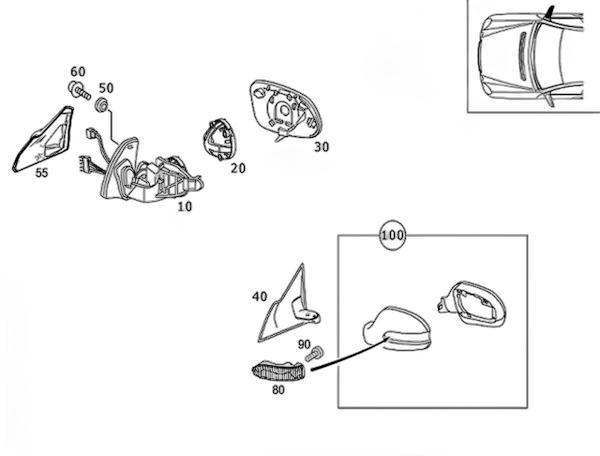 60
50
55
10
20
30
100
40
90
80