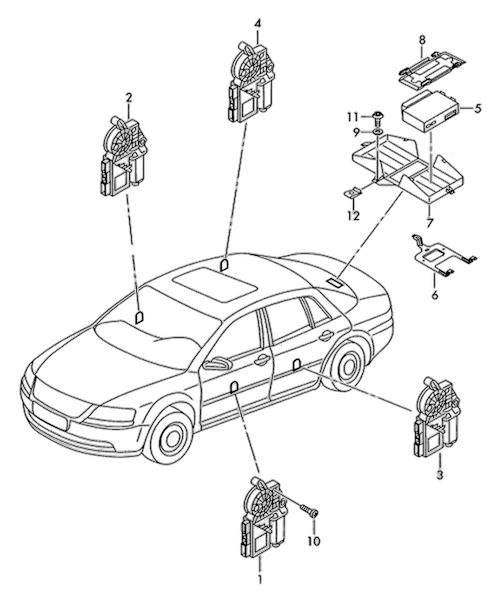 4
8
2
11
5
9
12
7
6
3
10
1