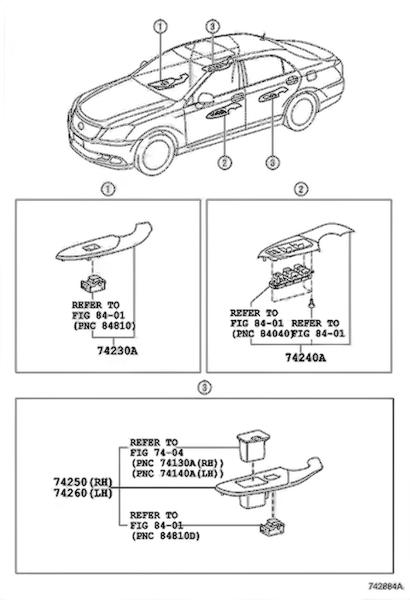 ①
③
②
③

①
REFER TO FIG 84-01 (PNC 84810)
74230A

②
REFER TO FIG 84-01 (PNC 84040)
REFER TO FIG 84-01
74240A

③
REFER TO FIG 74-04 (PNC 74130A(RH)) (PNC 74140A(LH))
74250(RH)
74260(LH)
REFER TO FIG 84-01 (PNC 84810D)

742884A