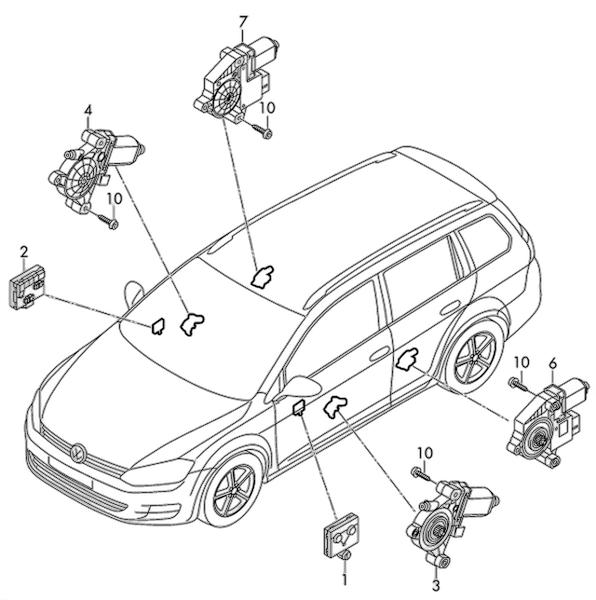 7
10
4
10
2
10
6
10
1
3