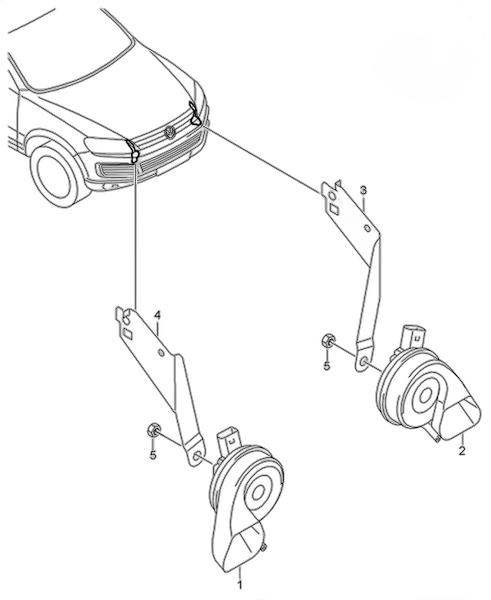 3
4
5
5
2
1