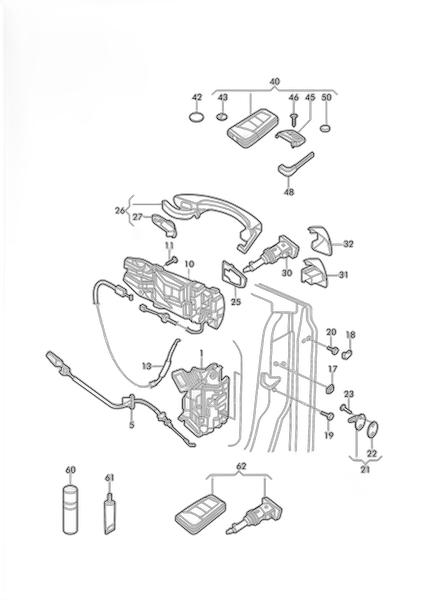 40
42
43
46
45
50
48
26
27
11
10
32
30
31
25
20
18
13
1
17
23
5
19
22
21
60
61
62