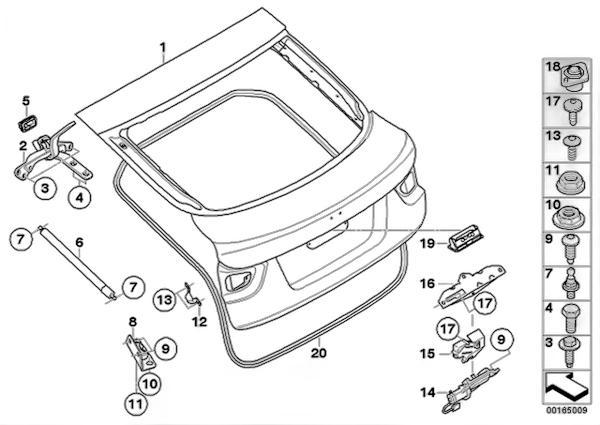 1
5
2
3
4
7
6
7
13
12
8
9
10
11
20
19
16
17
17
15
9
14
18
17
13
11
10
9
7
4
3
00165009