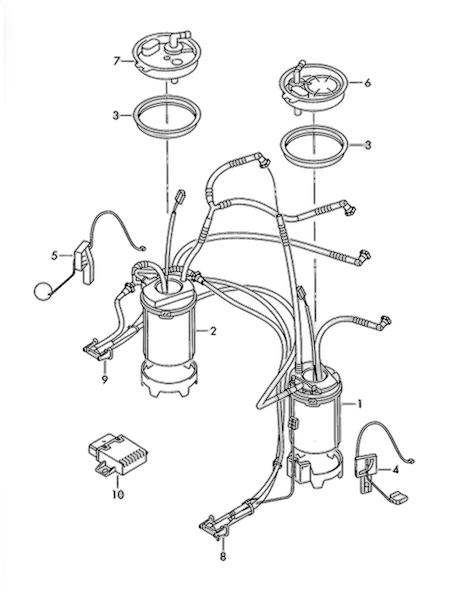 7
6
3
3
5
2
9
1
10
4
8