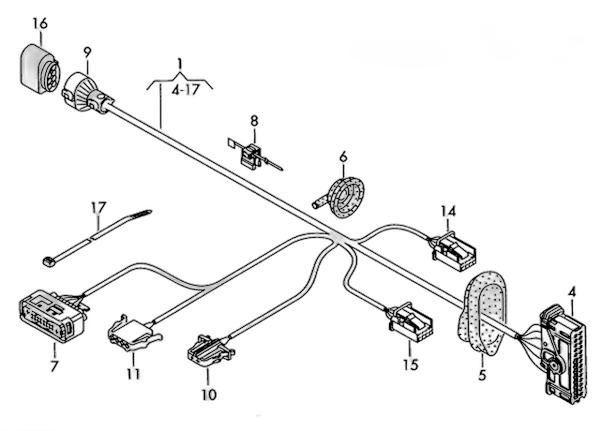 16
9
1
4-17
8
6
17
14
4
7
11
10
15
5