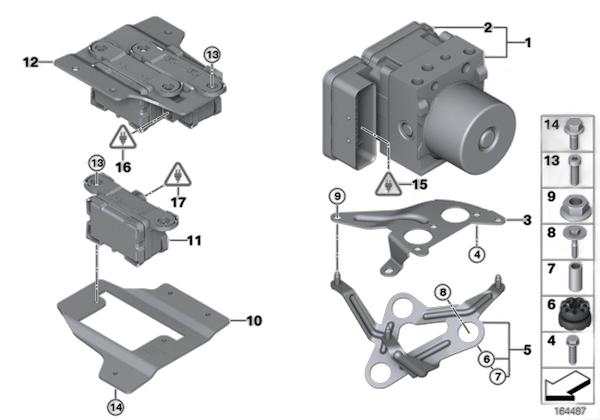 12
13
16
13
17
11
10
14
2
1
15
9
3
4
8
5
6
7
14
13
9
8
7
6
4
164487