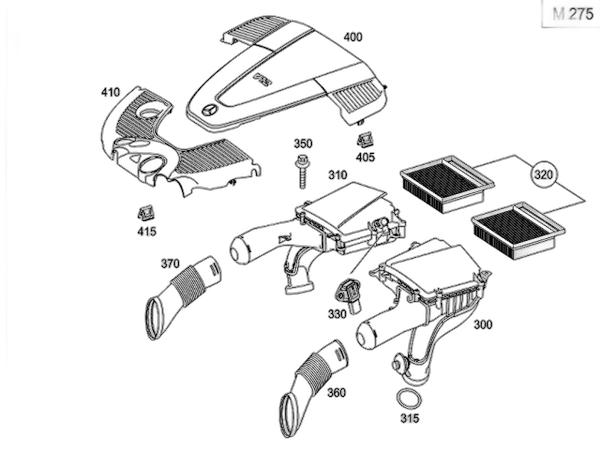 M 275

400

410

350

405

310

320

415

370

330

300

360

315