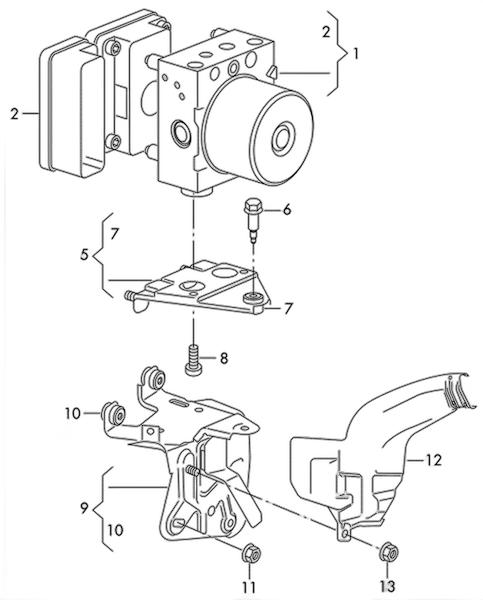 2
1
2
6
7
5
7
8
10
12
9
10
11
13