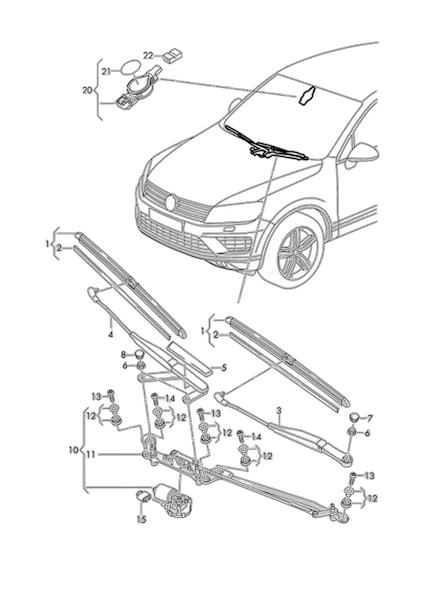 22
21
20
1
2
4
8
6
5
1
2
3
7
6
13
14
12
12
13
12
14
12
10
11
13
12
15