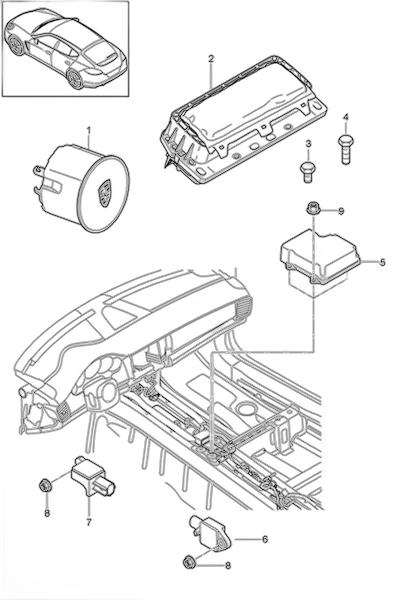 2
1
4
3
9
5
8
7
6
8